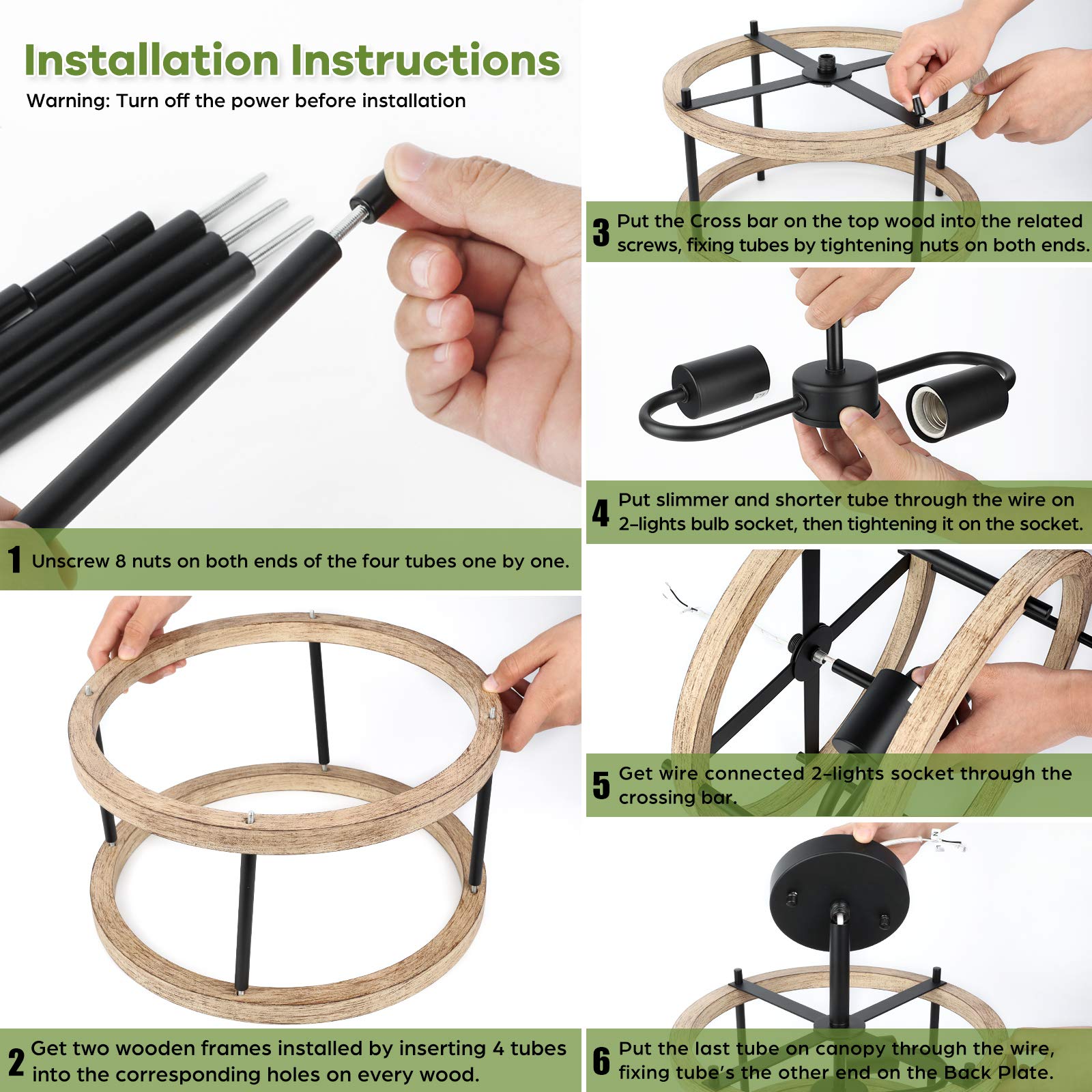 Installation Instructions
Warning: Turn off the power before installation

1 Unscrew 8 nuts on both ends of the four tubes one by one.

2 Get two wooden frames installed by inserting 4 tubes into the corresponding holes on every wood.

3 Put the Cross bar on the top wood into the related screws, fixing tubes by tightening nuts on both ends.

4 Put slimmer and shorter tube through the wire on 2-lights bulb socket, then tightening it on the socket.

5 Get wire connected 2-lights socket through the crossing bar.

6 Put the last tube on canopy through the wire, fixing tube's the other end on the Back Plate.