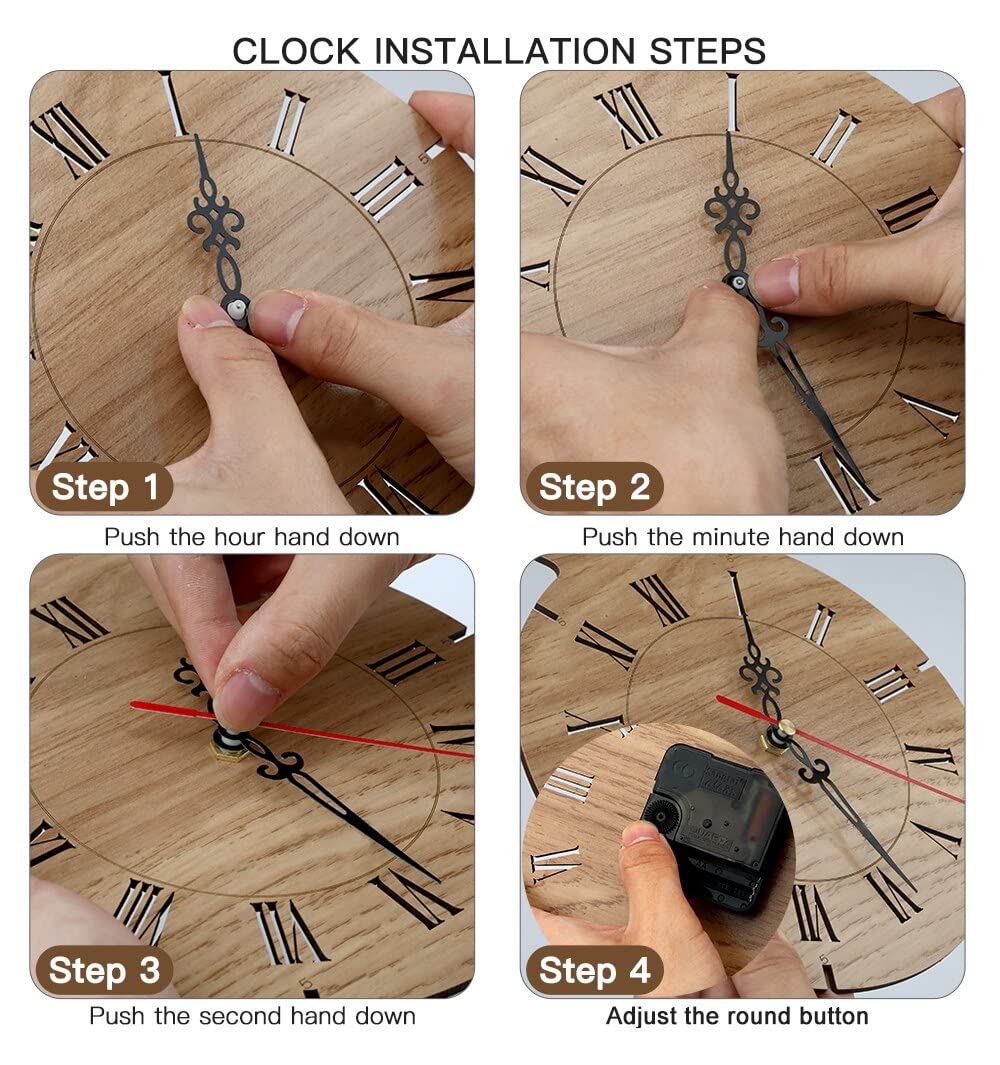 CLOCK INSTALLATION STEPS

Step 1
Push the hour hand down

Step 2
Push the minute hand down

Step 3
Push the second hand down

Step 4
Adjust the round button