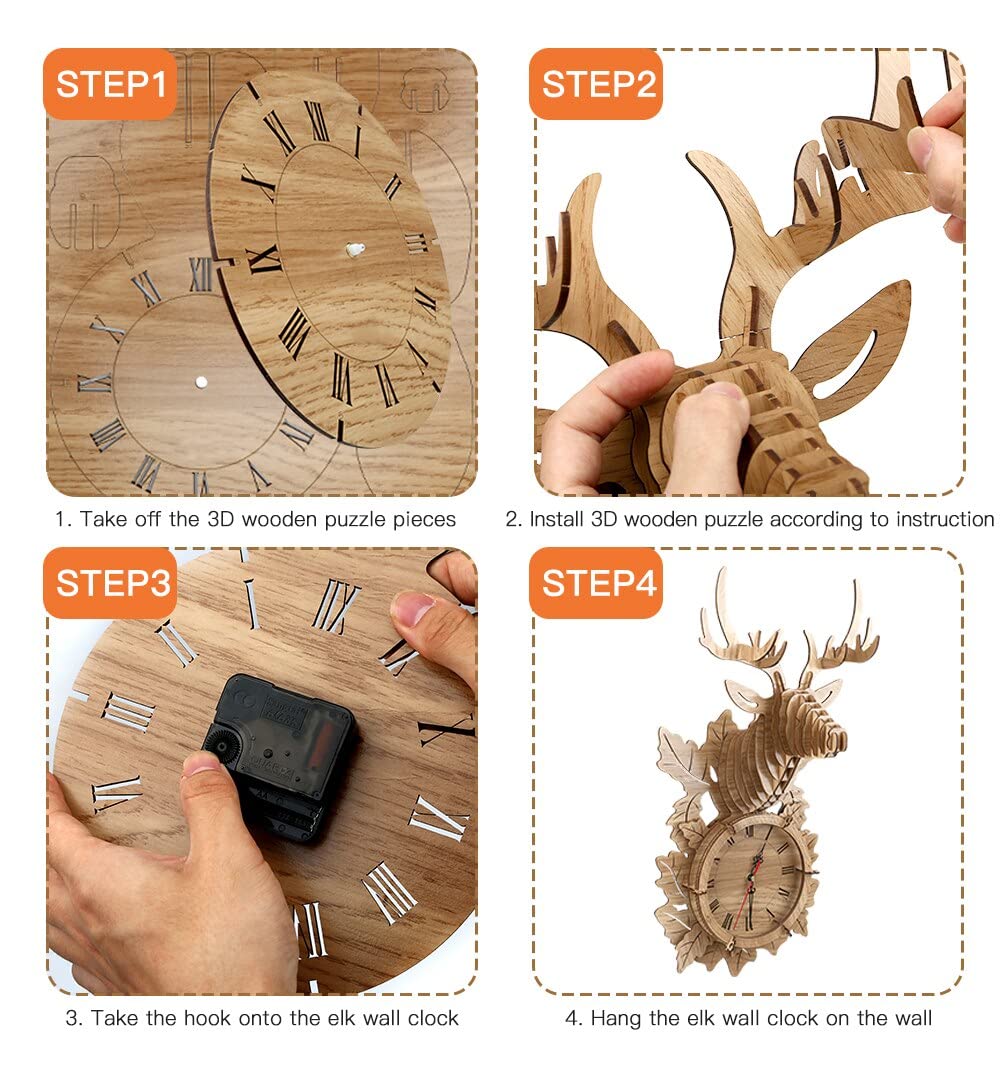 STEP1

1. Take off the 3D wooden puzzle pieces

STEP2

2. Install 3D wooden puzzle according to instruction

STEP3

3. Take the hook onto the elk wall clock

STEP4

4. Hang the elk wall clock on the wall